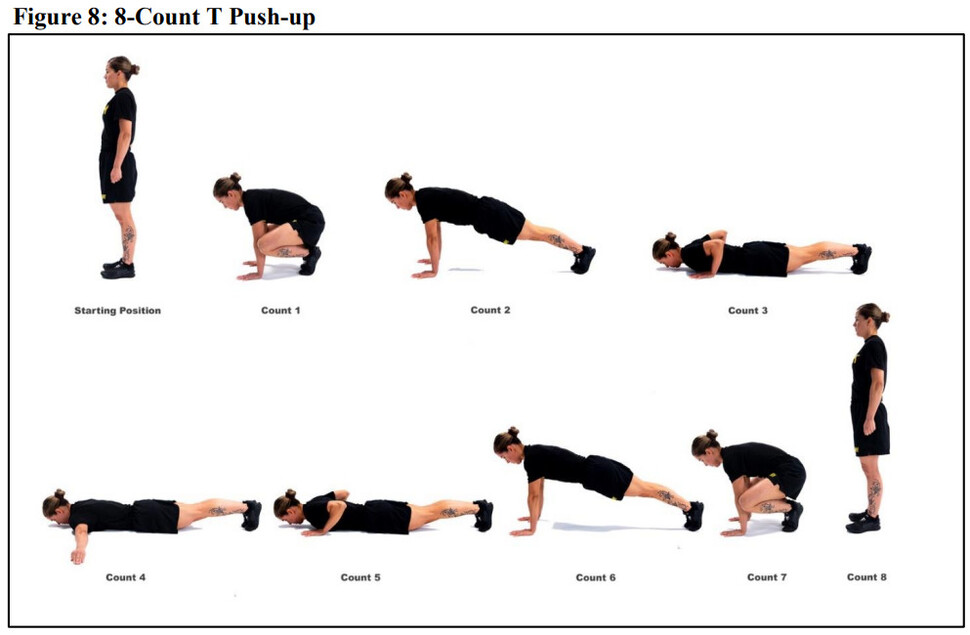 Figure 8: 8-Count T Push-up

Starting Position

Count 1

Count 2

Count 3

Count 4

Count 5

Count 6

Count 7

Count 8