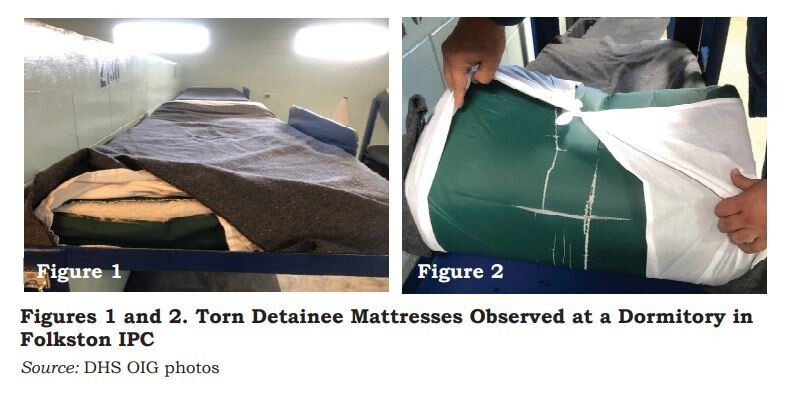 Figure 1

Figure 2

Figures 1 and 2. Torn Detainee Mattresses Observed at a Dormitory in Folkston IPC

Source: DHS OIG photos