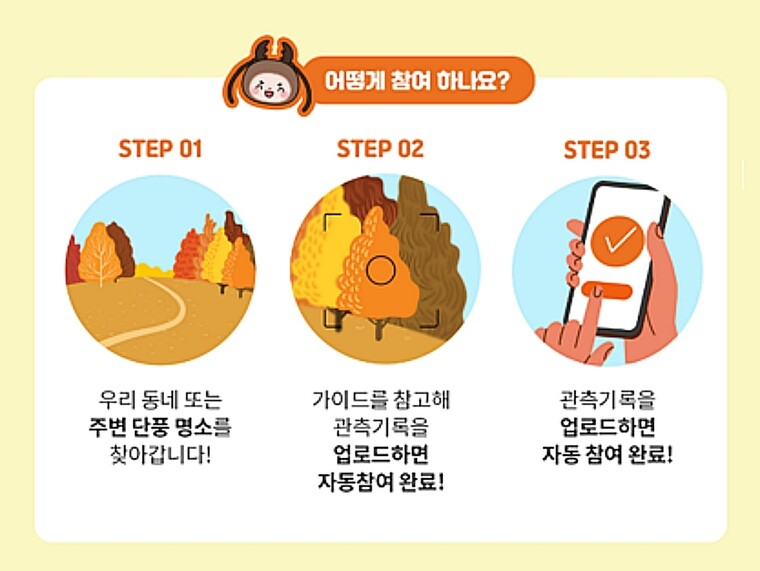 어떻게 참여 하나요?

STEP 01

우리 동네 또는 주변 단풍 명소를 찾아갑니다!

STEP 02

가이드를 참고해 관측기록을 업로드하면 자동참여 완료!

STEP 03

관측기록을 업로드하면 자동 참여 완료!