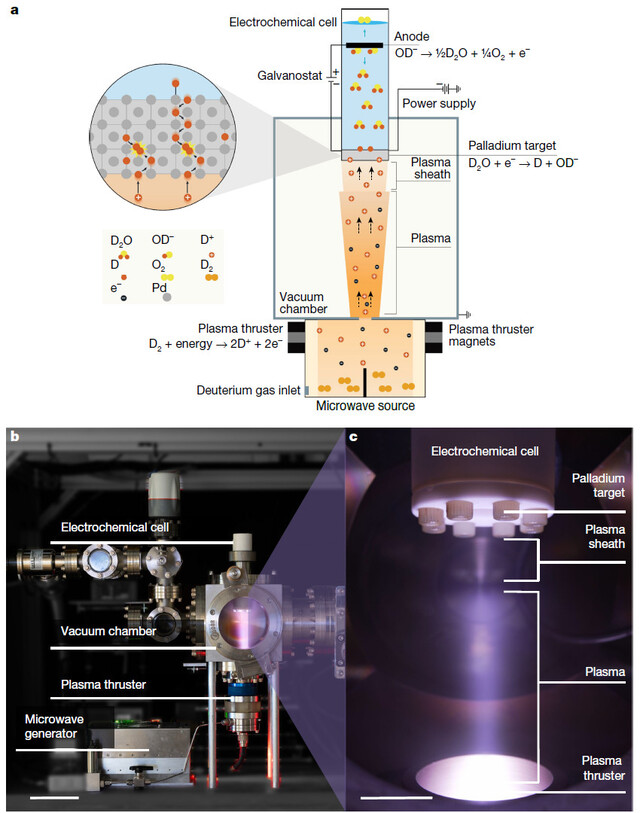 a

Electrochemical cell

Anode

$OD^- \rightarrow \frac{1}{2}D_2O + \frac{1}{4}O_2 + e^-$

Galvanostat

Power supply

Palladium target

$D_2O + e^- \rightarrow D + OD^-$

Plasma sheath

Plasma

$D_2O$ $OD^-$ $D^+$

D $O_2$ $D_2$

$e^-$ Pd

Vacuum chamber

Plasma thruster

$D_2 + \text{energy} \rightarrow 2D^+ + 2e^-$

Plasma thruster magnets

Deuterium gas inlet

Microwave source

b

Electrochemical cell

Vacuum chamber

Plasma thruster

Microwave generator

c

Electrochemical cell

Palladium target

Plasma sheath

Plasma

Plasma thruster