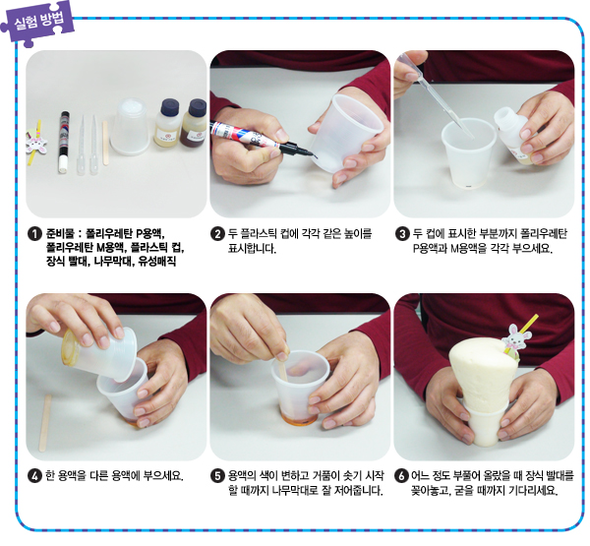 실험 방법

❶ 준비물 : 폴리우레탄 P용액, 폴리우레탄 M용액, 플라스틱 컵, 장식 빨대, 나무막대, 유성매직

❷ 두 플라스틱 컵에 각각 같은 높이를 표시합니다.

❸ 두 컵에 표시한 부분까지 폴리우레탄 P용액과 M용액을 각각 부으세요.

❹ 한 용액을 다른 용액에 부으세요.

❺ 용액의 색이 변하고 거품이 솟기 시작할 때까지 나무막대로 잘 저어줍니다.

❻ 어느 정도 부풀어 올랐을 때 장식 빨대를 꽂아놓고, 굳을 때까지 기다리세요.